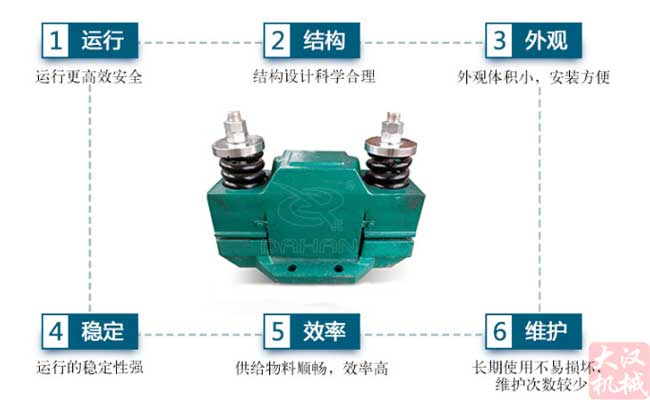 1 运行
运行更高效安全

2 结构
结构设计科学合理

3 外观
外观体积小，安装方便

DAHAN

4 稳定
运行的稳定性强

5 效率
供给物料顺畅，效率高

6 维护
长期使用不易损坏，维护次数较少

大汉机械